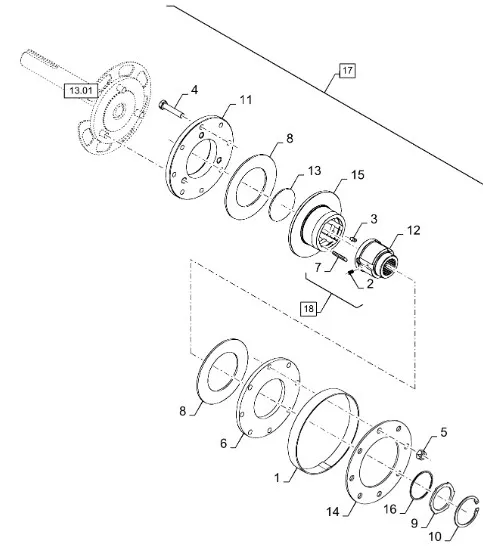 17
13.01
4
11
8
13
15
3
12
7
2
18
8
6
1
5
14
16
9
10